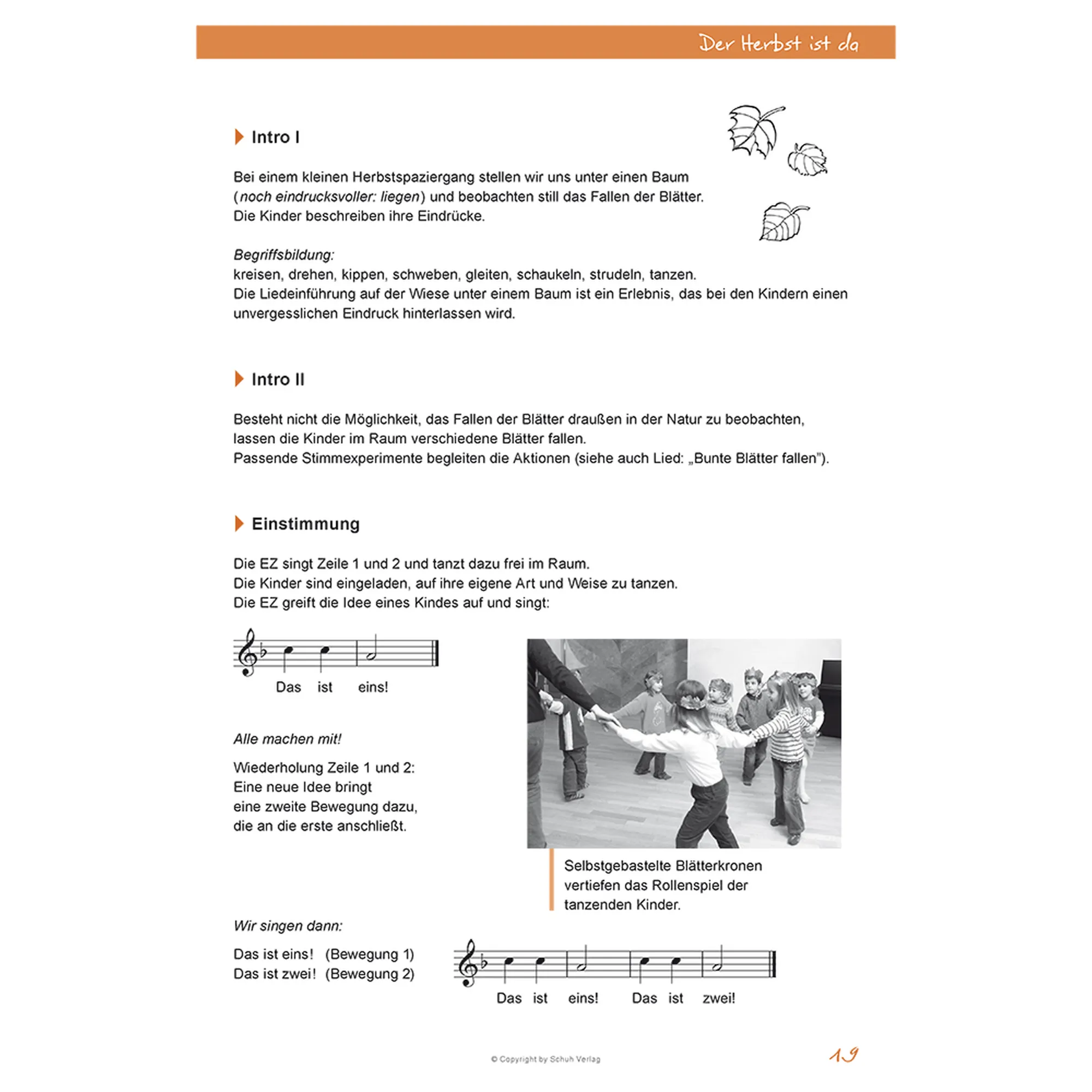 Der Herbst ist da

Intro I

Bei einem kleinen Herbstspaziergang stellen wir uns unter einen Baum (noch eindrucksvoller: liegen) und beobachten still das Fallen der Blätter. Die Kinder beschreiben ihre Eindrücke.

Begriffsbildung:
kreisen, drehen, kippen, schweben, gleiten, schaukeln, strudeln, tanzen.
Die Liedeinführung auf der Wiese unter einem Baum ist ein Erlebnis, das bei den Kindern einen unvergesslichen Eindruck hinterlassen wird.

Intro II

Besteht nicht die Möglichkeit, das Fallen der Blätter draußen in der Natur zu beobachten, lassen die Kinder im Raum verschiedene Blätter fallen.
Passende Stimmexperimente begleiten die Aktionen (siehe auch Lied: „Bunte Blätter fallen").

Einstimmung

Die EZ singt Zeile 1 und 2 und tanzt dazu frei im Raum.
Die Kinder sind eingeladen, auf ihre eigene Art und Weise zu tanzen.
Die EZ greift die Idee eines Kindes auf und singt:

Das ist eins!

Alle machen mit!

Wiederholung Zeile 1 und 2:
Eine neue Idee bringt eine zweite Bewegung dazu, die an die erste anschließt.

Selbstgebastelte Blätterkronen vertiefen das Rollenspiel der tanzenden Kinder.

Wir singen dann:

Das ist eins! (Bewegung 1)
Das ist zwei! (Bewegung 2)

Das ist eins! Das ist zwei!

© Copyright by Schuh Verlag

19